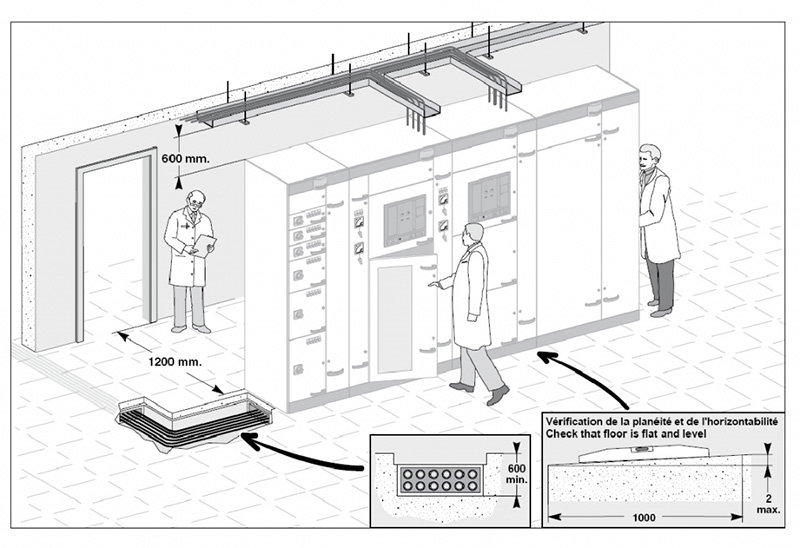 600 mm.

1200 mm.

600 min.

Vérification de la planéité et de l'horizontabilité
Check that floor is flat and level

2 max.

1000